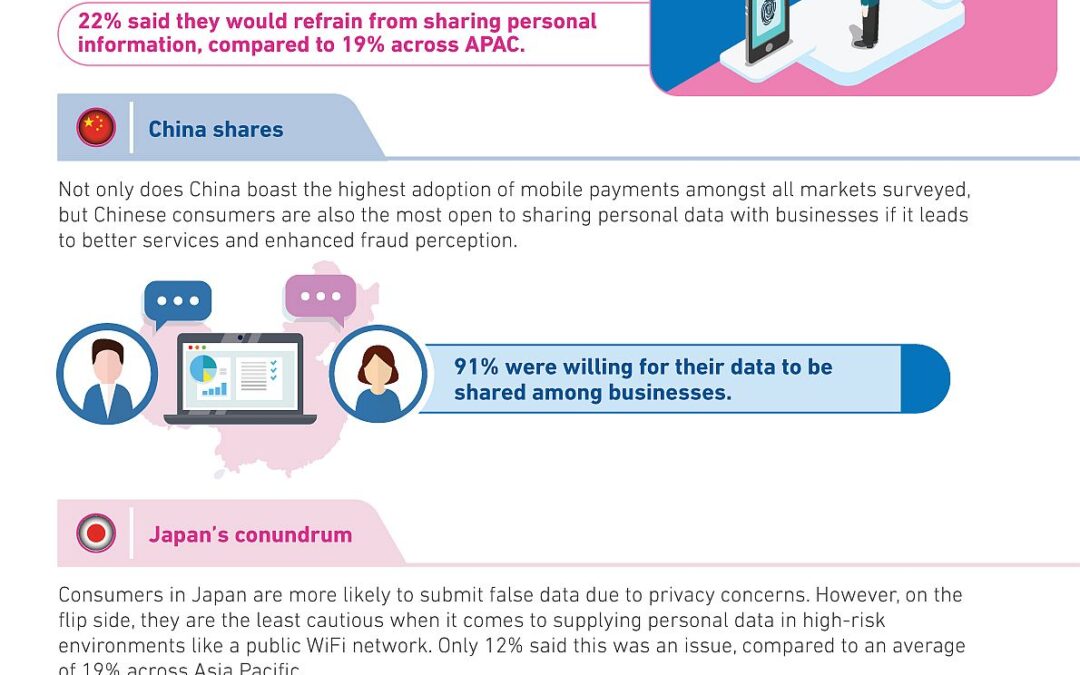 22% said they would refrain from sharing personal information, compared to 19% across APAC.

China shares

Not only does China boast the highest adoption of mobile payments amongst all markets surveyed, but Chinese consumers are also the most open to sharing personal data with businesses if it leads to better services and enhanced fraud perception.

91% were willing for their data to be shared among businesses.

Japan's conundrum

Consumers in Japan are more likely to submit false data due to privacy concerns. However, on the flip side, they are the least cautious when it comes to supplying personal data in high-risk environments like a public WiFi network. Only 12% said this was an issue, compared to an average of 19% across Asia Pacific.